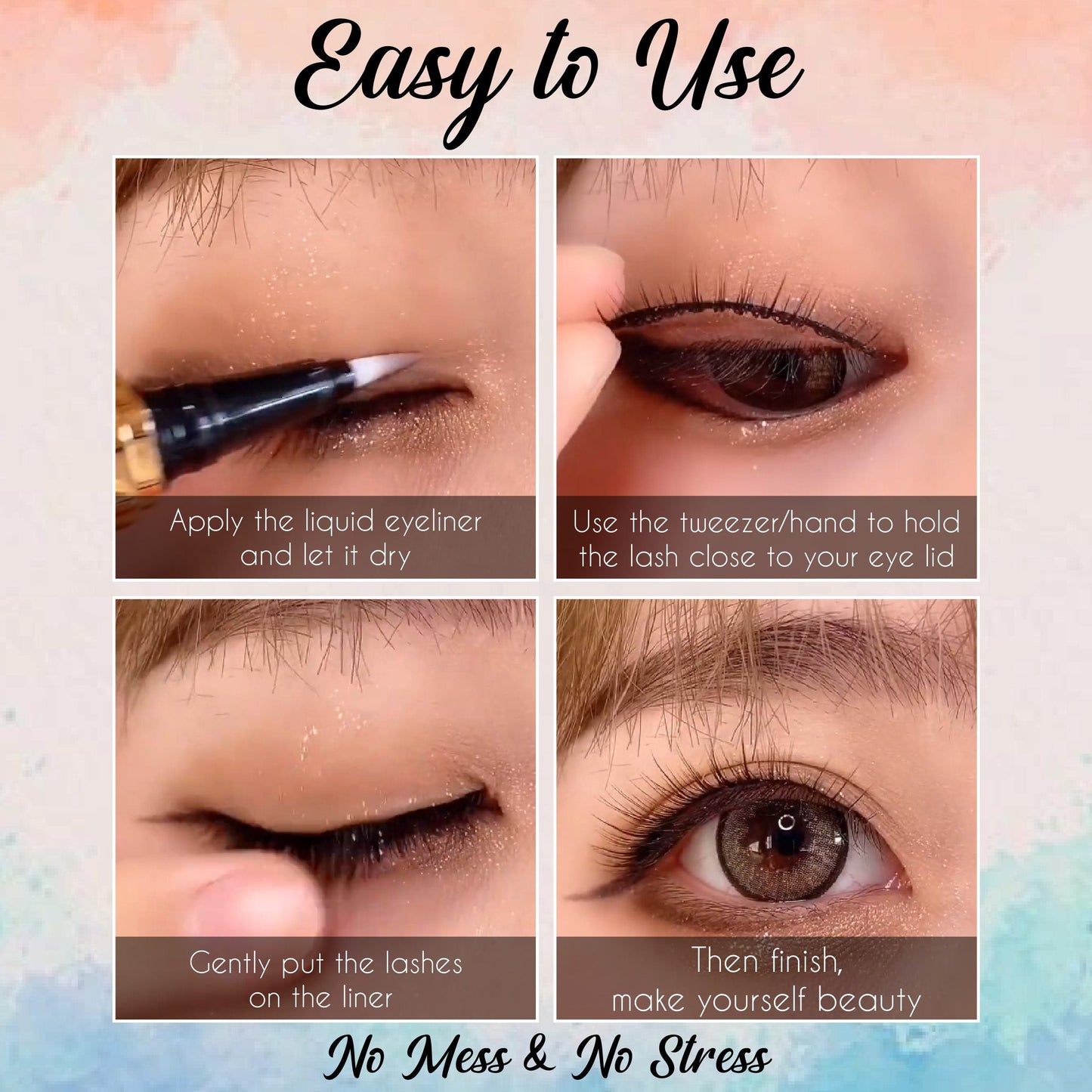 Easy to Use

Apply the liquid eyeliner and let it dry

Use the tweezer/hand to hold the lash close to your eye lid

Gently put the lashes on the liner

Then finish, make yourself beauty

No Mess & No Stress